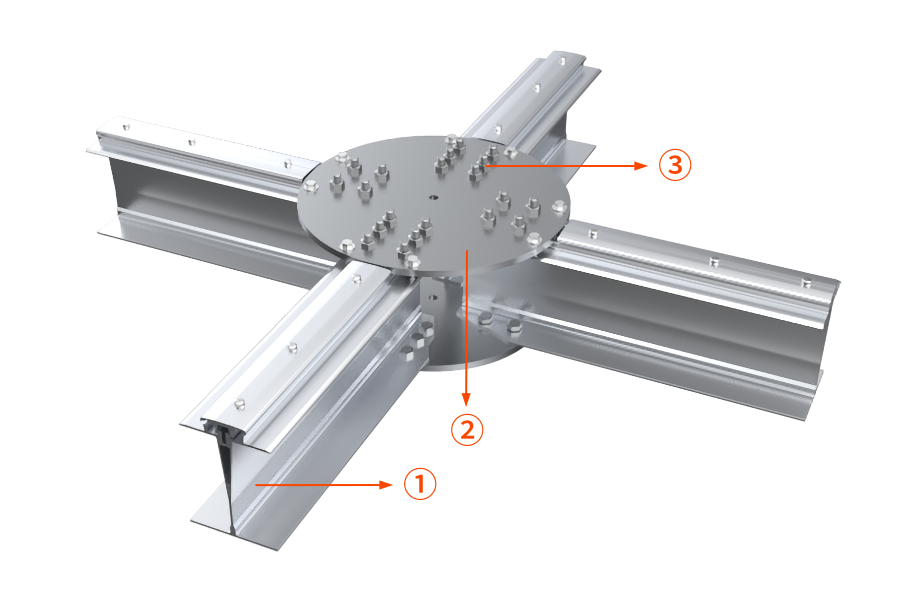 ③

②

①